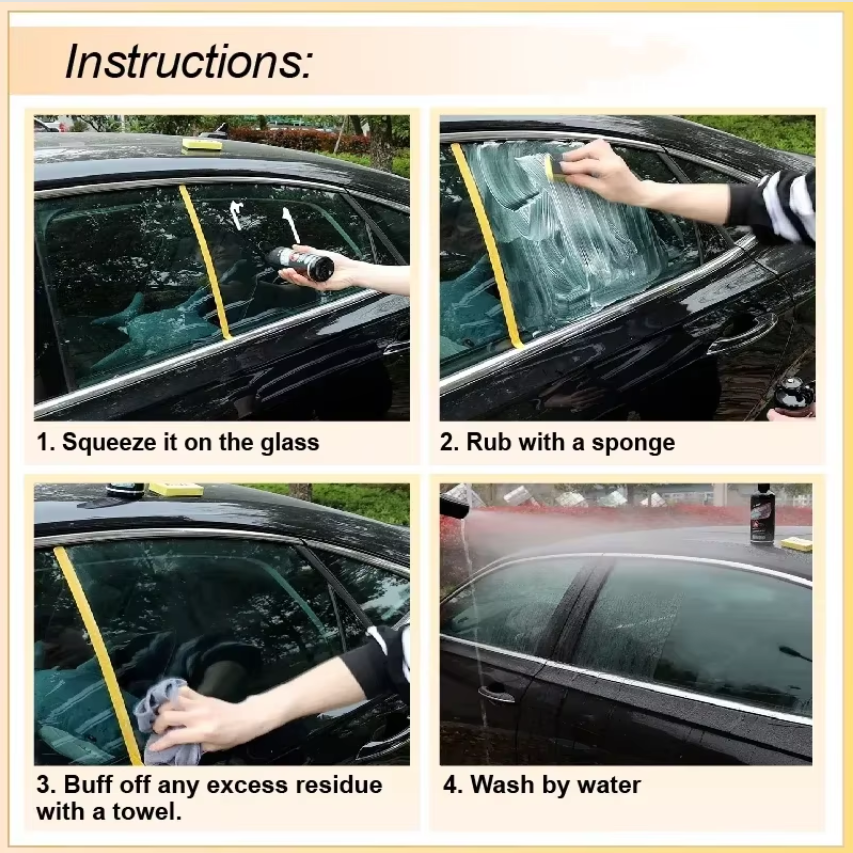 Instructions:

1. Squeeze it on the glass

2. Rub with a sponge

3. Buff off any excess residue with a towel.

4. Wash by water