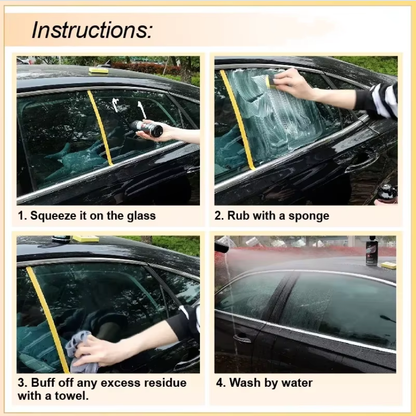 Instructions:

1. Squeeze it on the glass

2. Rub with a sponge

3. Buff off any excess residue with a towel.

4. Wash by water