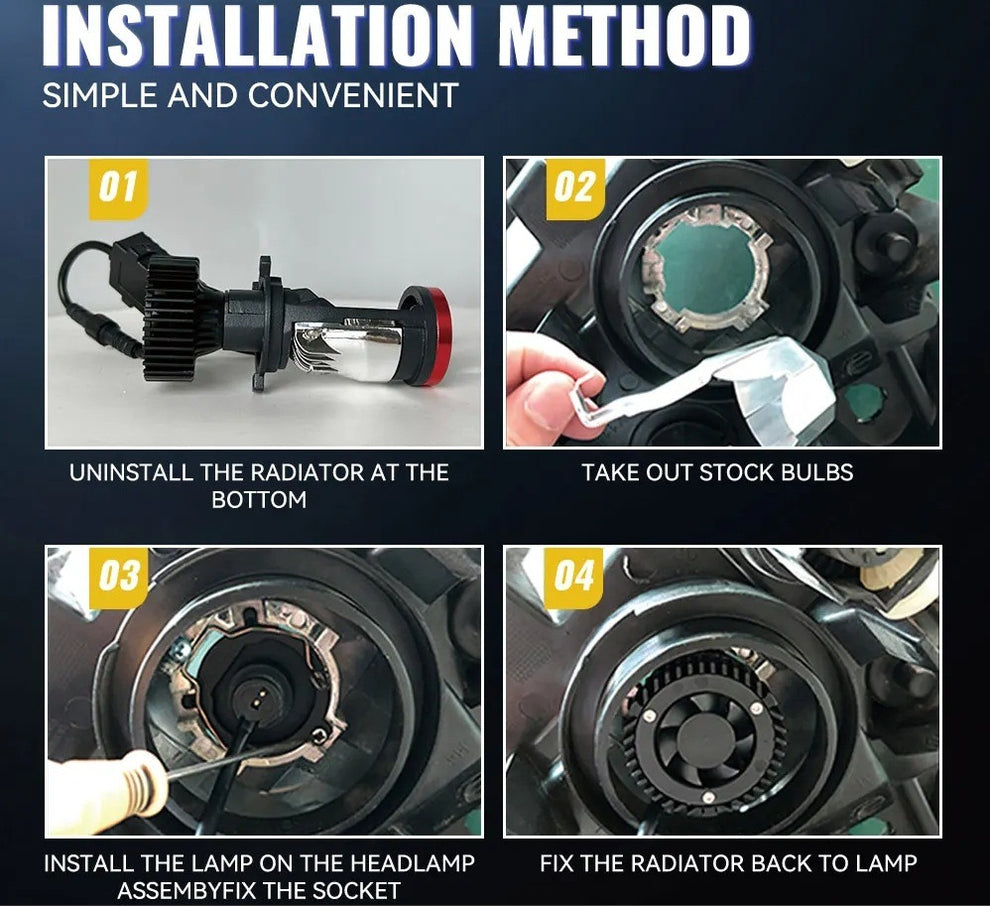 INSTALLATION METHOD
SIMPLE AND CONVENIENT

01
UNINSTALL THE RADIATOR AT THE BOTTOM

02
TAKE OUT STOCK BULBS

03
INSTALL THE LAMP ON THE HEADLAMP ASSEMBYFIX THE SOCKET

04
FIX THE RADIATOR BACK TO LAMP