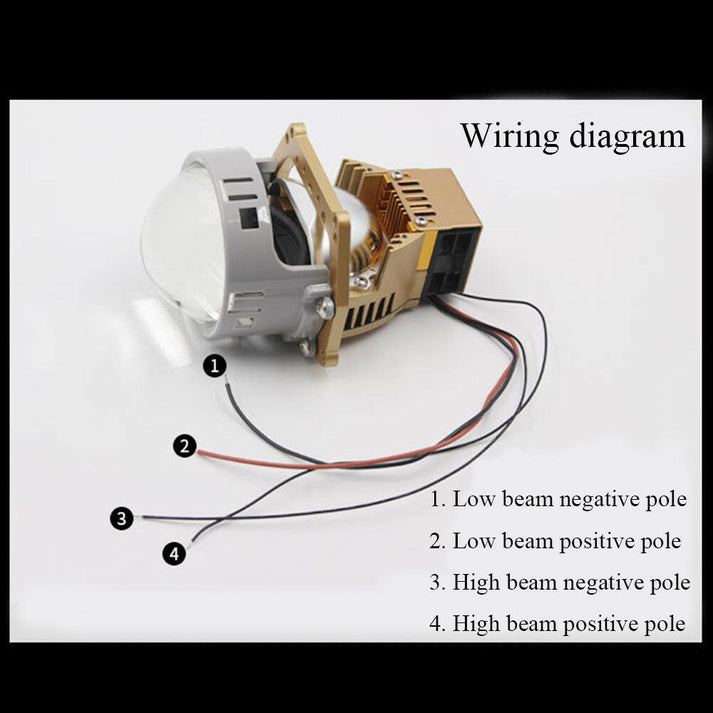 Wiring diagram

1

2

3

4

1. Low beam negative pole

2. Low beam positive pole

3. High beam negative pole

4. High beam positive pole